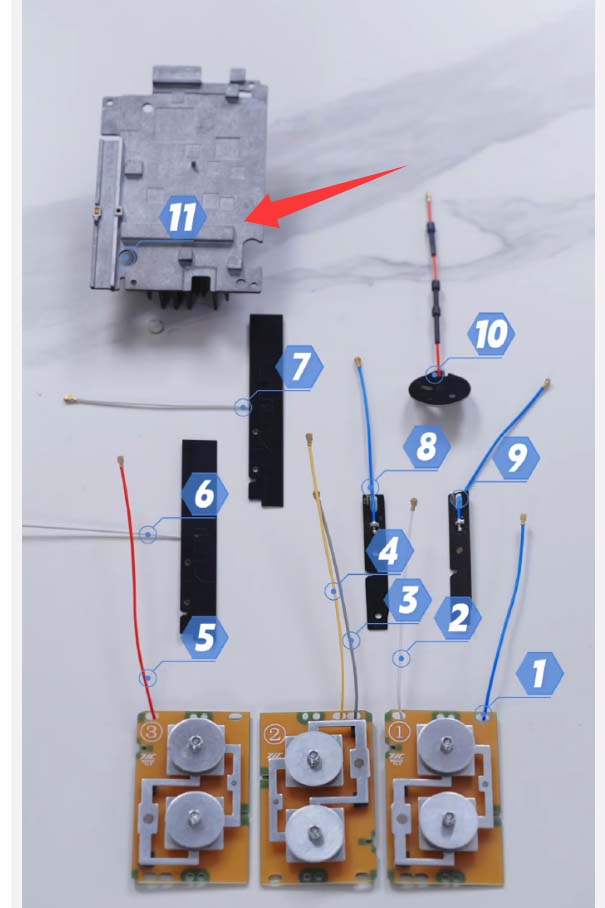 11
10
7
8
9
6
4
3
2
5
1
③
②
①