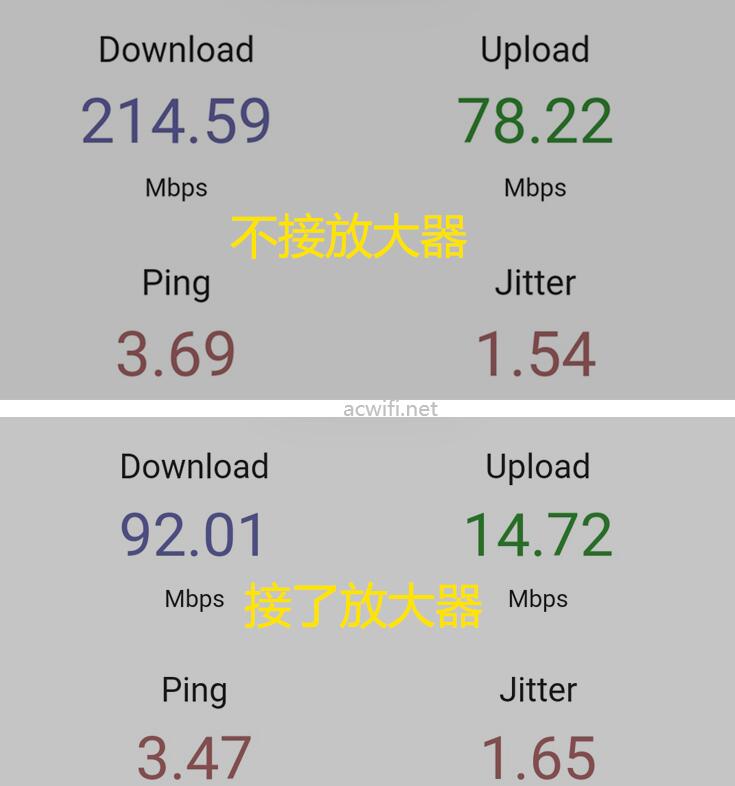 Download
214.59
Mbps

Upload
78.22
Mbps

不接放大器

Ping
3.69

Jitter
1.54

acwifi.net

Download
92.01
Mbps

Upload
14.72
Mbps

接了放大器

Ping
3.47

Jitter
1.65