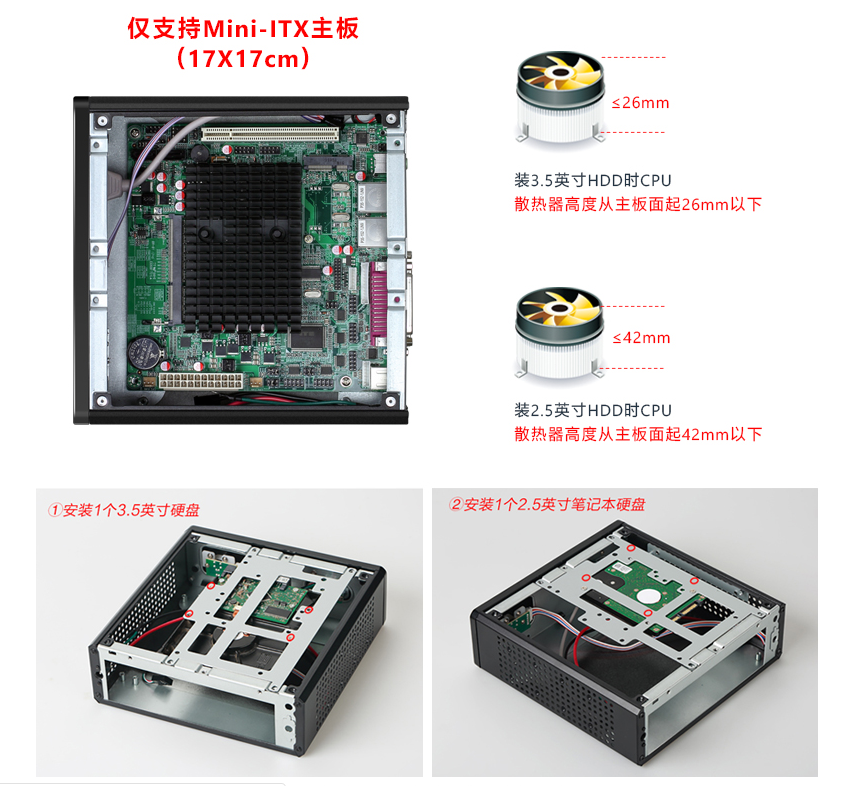 仅支持Mini-ITX主板
（17X17cm）

≤26mm

装3.5英寸HDD时CPU
散热器高度从主板面起26mm以下

≤42mm

装2.5英寸HDD时CPU
散热器高度从主板面起42mm以下

①安装1个3.5英寸硬盘

②安装1个2.5英寸笔记本硬盘